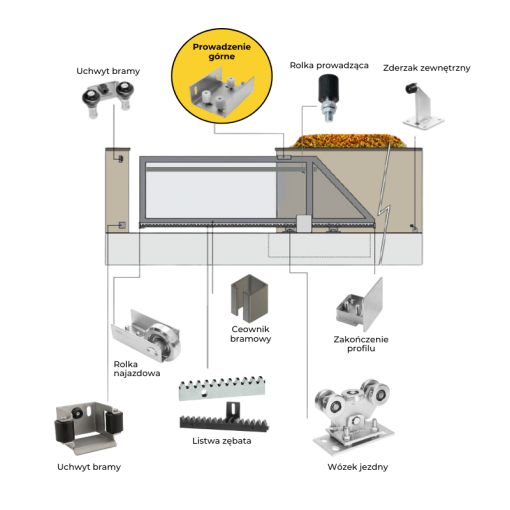 Uchwyt bramy

Prowadzenie górne

Rolka prowadząca

Zderzak zewnętrzny

Ceownik bramowy

Zakończenie profilu

Rolka najazdowa

Listwa zębata

Uchwyt bramy

Wózek jezdny