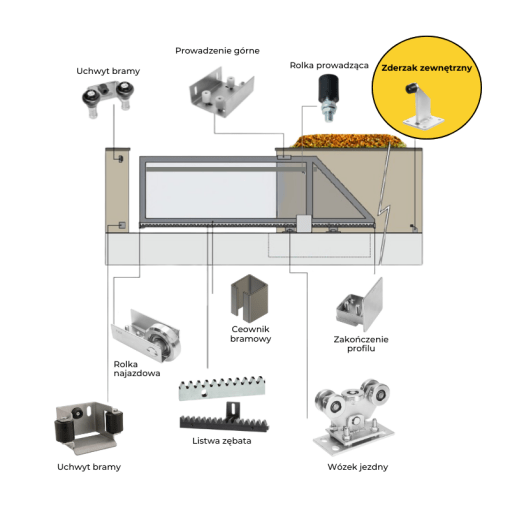 Prowadzenie górne

Uchwyt bramy

Rolka prowadząca

Zderzak zewnętrzny

Ceownik bramowy

Zakończenie profilu

Rolka najazdowa

Listwa zębata

Uchwyt bramy

Wózek jezdny