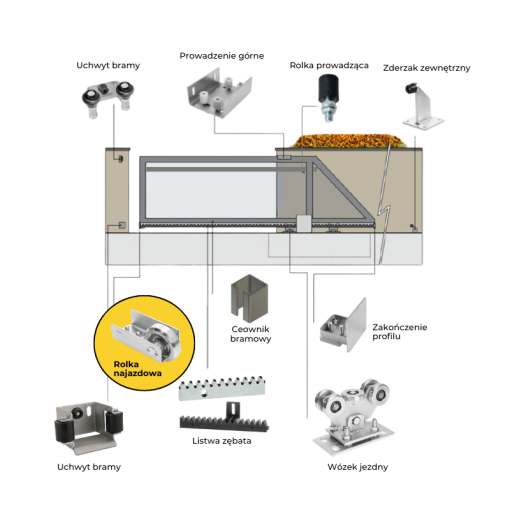 Uchwyt bramy

Prowadzenie górne

Rolka prowadząca

Zderzak zewnętrzny

Ceownik bramowy

Zakończenie profilu

Rolka najazdowa

Listwa zębata

Uchwyt bramy

Wózek jezdny