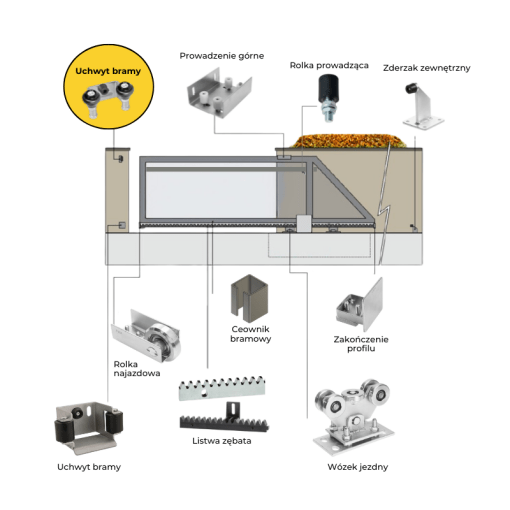 Uchwyt bramy

Prowadzenie górne

Rolka prowadząca

Zderzak zewnętrzny

Ceownik bramowy

Zakończenie profilu

Rolka najazdowa

Listwa zębata

Uchwyt bramy

Wózek jezdny